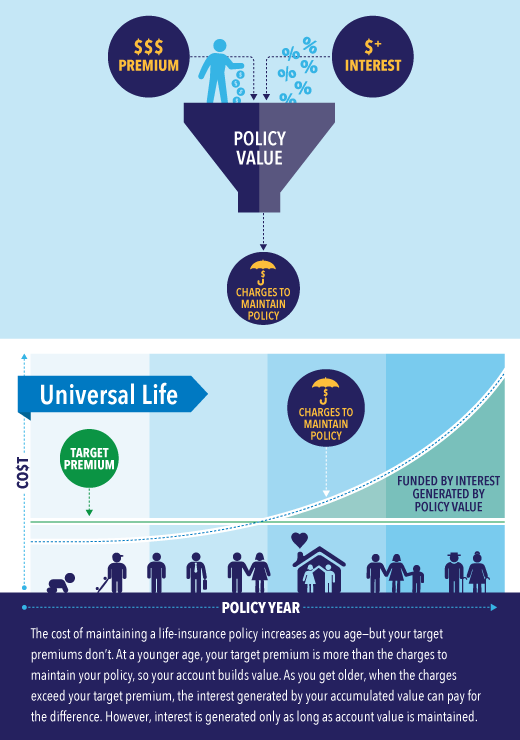 $$$
PREMIUM

$+
INTEREST

POLICY VALUE

CHARGES TO MAINTAIN POLICY

Universal Life

CHARGES TO MAINTAIN POLICY

TARGET PREMIUM

COST

FUNDED BY INTEREST GENERATED BY POLICY VALUE

POLICY YEAR

The cost of maintaining a life-insurance policy increases as you age—but your target premiums don't. At a younger age, your target premium is more than the charges to maintain your policy, so your account builds value. As you get older, when the charges exceed your target premium, the interest generated by your accumulated value can pay for the difference. However, interest is generated only as long as account value is maintained.